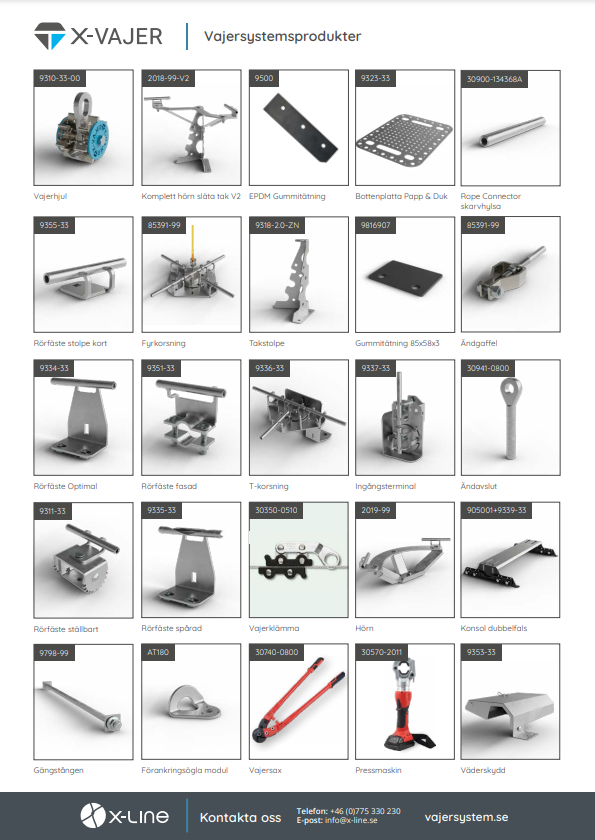 X-VAJER

Vajersystemsprodukter

9310-33-00
Vajerhjul

2018-99-V2
Komplett hörn släta tak V2

9500
EPDM Gummitätning

9323-33
Bottenplatta Papp & Duk

30900-134368A
Rope Connector skarvhylsa

9355-33
Rörfäste stolpe kort

85391-99
Fyrkorsning

9318-2.0-ZN
Takstolpe

9816907
Gummitätning 85x58x3

85391-99
Ändgaffel

9334-33
Rörfäste Optimal

9351-33
Rörfäste fasad

9336-33
T-korsning

9337-33
Ingångsterminal

30941-0800
Ändavslut

9311-33
Rörfäste ställbart

9335-33
Rörfäste spårad

30350-0510
Vajerklämma

2019-99
Hörn

905001+9339-33
Konsol dubbelfals

9798-99
Gängstången

AT180
Förankringsögla modul

30740-0800
Vajersax

30570-2011
Pressmaskin

9353-33
Väderskydd

X-LINE
Kontakta oss
Telefon: +46 (0)775 330 230
E-post: info@x-line.se
vajersystem.se