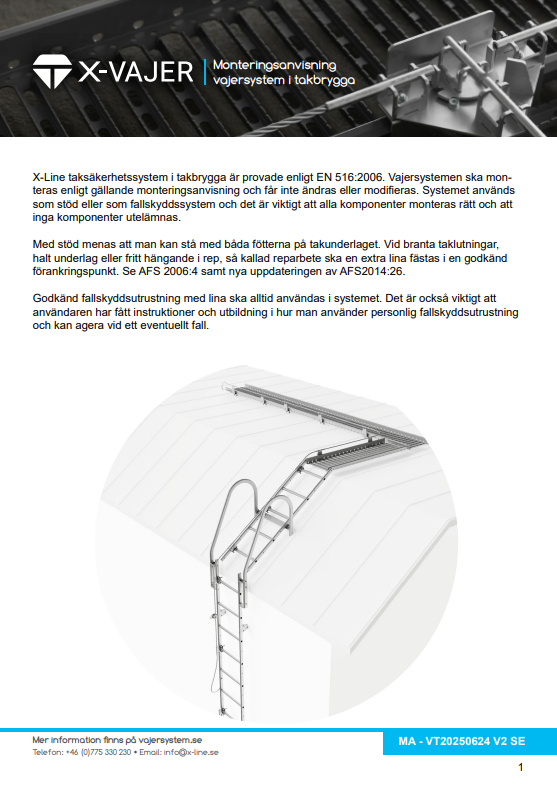 X-VAJER

Monteringsanvisning vajersystem i takbrygga

X-Line taksäkerhetssystem i takbrygga är provade enligt EN 516:2006. Vajersystemen ska monteras enligt gällande monteringsanvisning och får inte ändras eller modifieras. Systemet används som stöd eller som fallskyddssystem och det är viktigt att alla komponenter monteras rätt och att inga komponenter utelämnas.

Med stöd menas att man kan stå med båda fötterna på takunderlaget. Vid branta taklutningar, halt underlag eller fritt hängande i rep, så kallad reparbete ska en extra lina fästas i en godkänd förankringspunkt. Se AFS 2006:4 samt nya uppdateringen av AFS2014:26.

Godkänd fallskyddsutrustning med lina ska alltid användas i systemet. Det är också viktigt att användaren har fått instruktioner och utbildning i hur man använder personlig fallskyddsutrustning och kan agera vid ett eventuellt fall.

Mer information finns på vajersystem.se
Telefon: +46 (0)775 330 230 • Email: info@x-line.se

MA - VT20250624 V2 SE

1